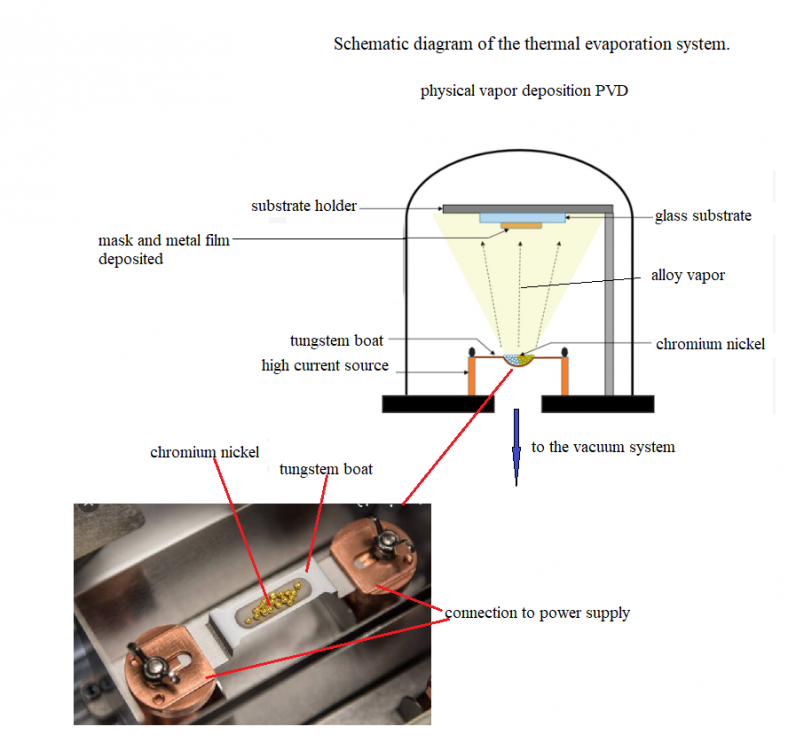 Schematic diagram of the thermal evaporation system.

physical vapor deposition PVD

substrate holder

glass substrate

mask and metal film deposited

alloy vapor

tungstem boat

chromium nickel

high current source

to the vacuum system

chromium nickel

tungstem boat

connection to power supply