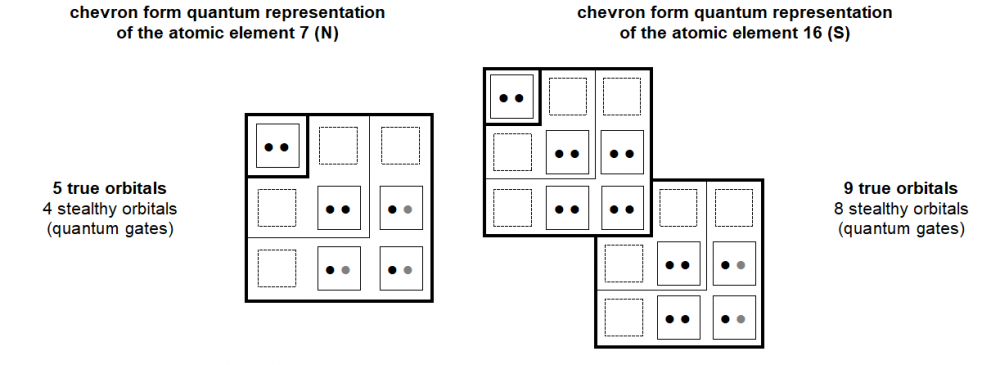 chevron form quantum representation of the atomic element 7 (N)

5 true orbitals
4 stealthy orbitals
(quantum gates)

chevron form quantum representation of the atomic element 16 (S)

9 true orbitals
8 stealthy orbitals
(quantum gates)