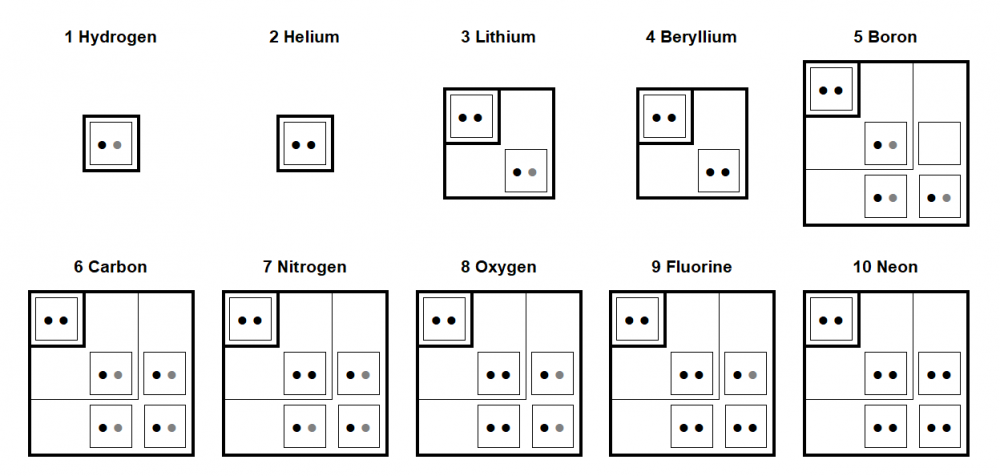 1 Hydrogen

2 Helium

3 Lithium

4 Beryllium

5 Boron

6 Carbon

7 Nitrogen

8 Oxygen

9 Fluorine

10 Neon