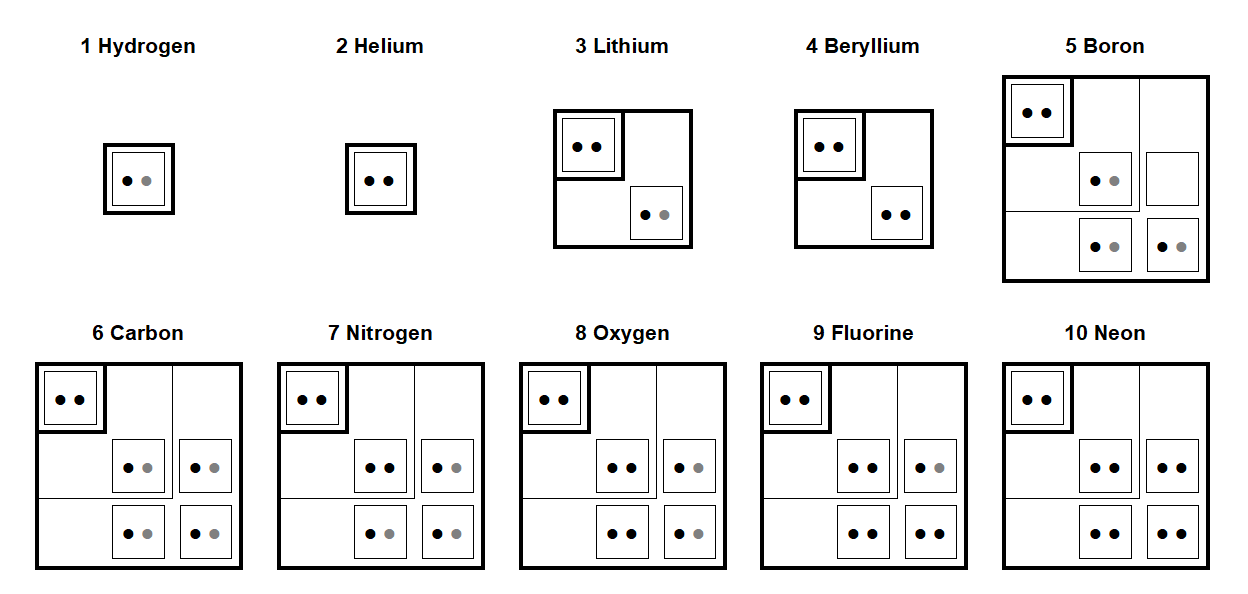 1 Hydrogen

2 Helium

3 Lithium

4 Beryllium

5 Boron

6 Carbon

7 Nitrogen

8 Oxygen

9 Fluorine

10 Neon