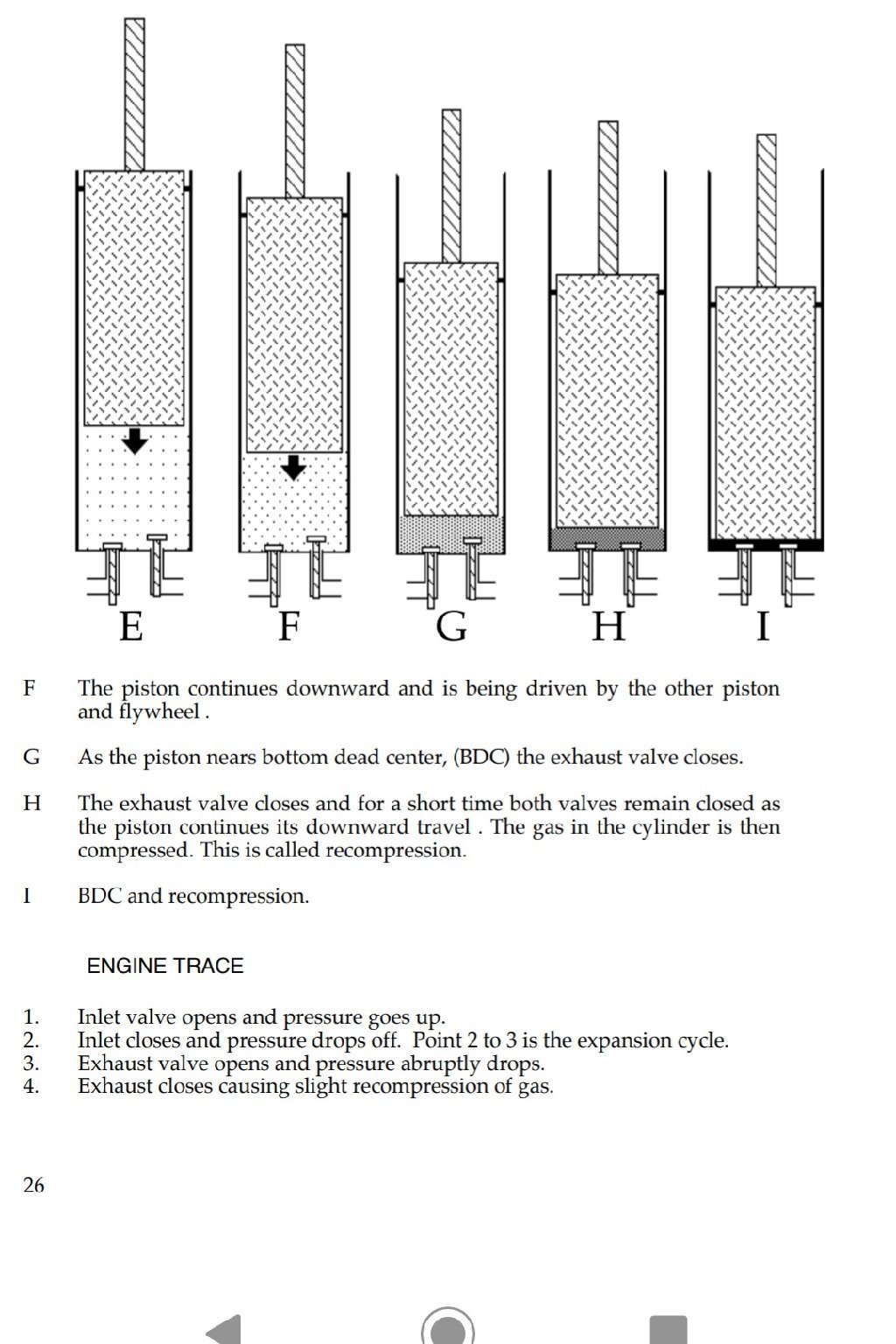 E F G H I

F The piston continues downward and is being driven by the other piston and flywheel .

G As the piston nears bottom dead center, (BDC) the exhaust valve closes.

H The exhaust valve closes and for a short time both valves remain closed as the piston continues its downward travel . The gas in the cylinder is then compressed. This is called recompression.

I BDC and recompression.

ENGINE TRACE

1. Inlet valve opens and pressure goes up.
2. Inlet closes and pressure drops off. Point 2 to 3 is the expansion cycle.
3. Exhaust valve opens and pressure abruptly drops.
4. Exhaust closes causing slight recompression of gas.

26