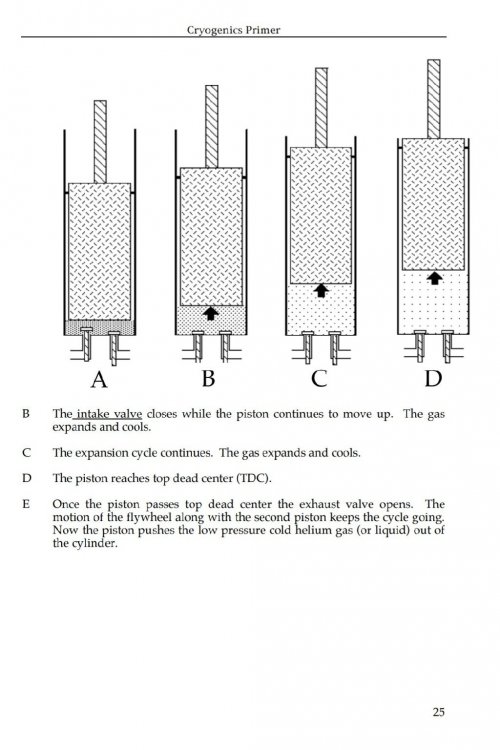 Cryogenics Primer

A B C D

B The intake valve closes while the piston continues to move up. The gas expands and cools.

C The expansion cycle continues. The gas expands and cools.

D The piston reaches top dead center (TDC).

E Once the piston passes top dead center the exhaust valve opens. The motion of the flywheel along with the second piston keeps the cycle going. Now the piston pushes the low pressure cold helium gas (or liquid) out of the cylinder.

25