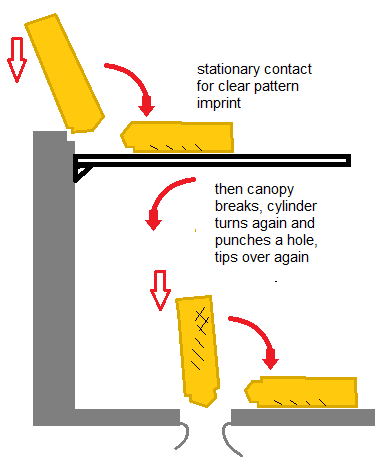 stationary contact for clear pattern imprint

then canopy breaks, cylinder turns again and punches a hole, tips over again