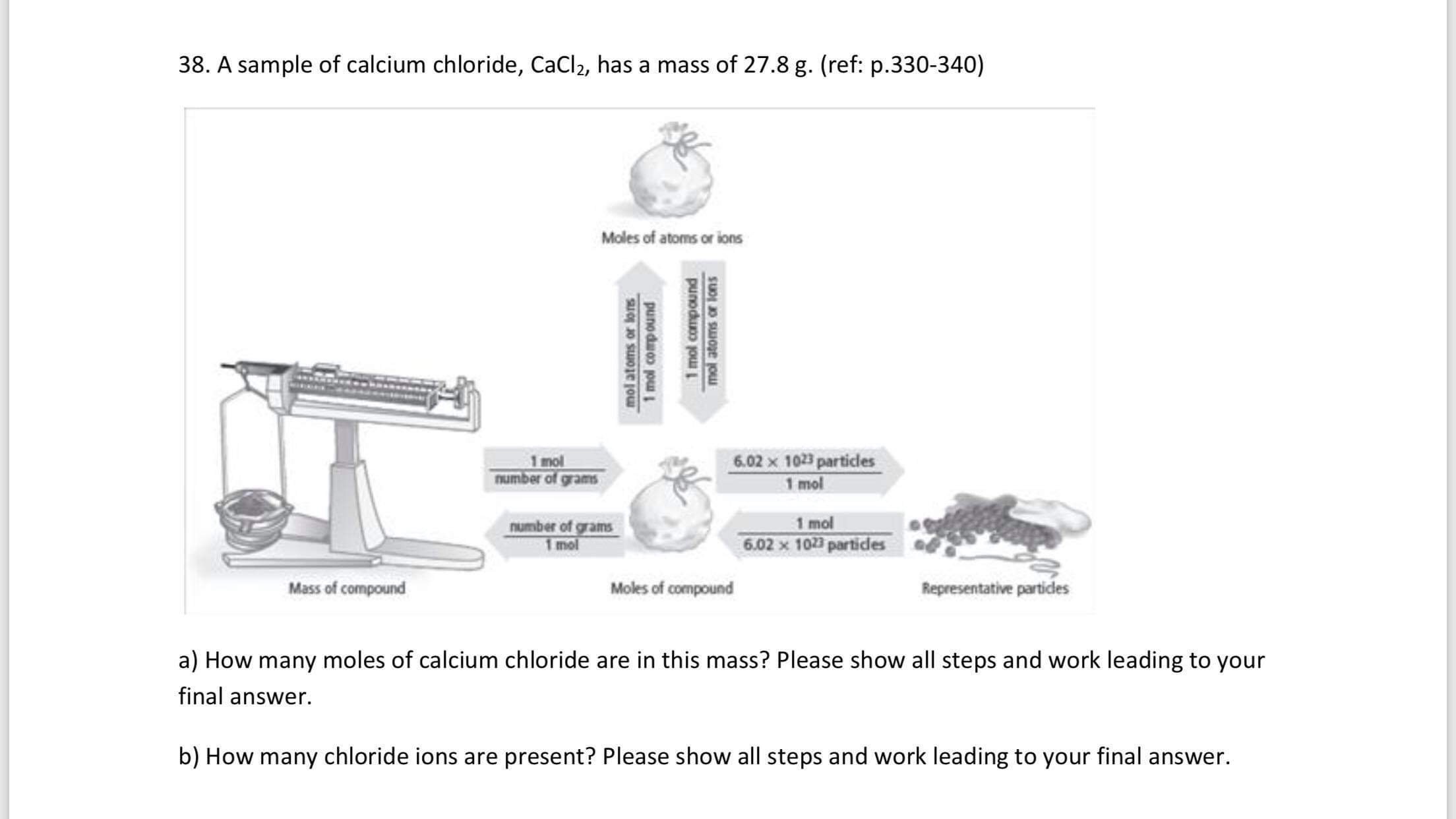 38. A sample of calcium chloride, $CaCl_2$, has a mass of 27.8 g. (ref: p.330-340)

Moles of atoms or ions

$\frac{\text{mol atoms or ions}}{\text{1 mol compound}}$

$\frac{\text{1 mol compound}}{\text{mol atoms or ions}}$

$\frac{\text{1 mol}}{\text{number of grams}}$

$\frac{\text{number of grams}}{\text{1 mol}}$

$\frac{6.02 \times 10^{23} \text{ particles}}{\text{1 mol}}$

$\frac{\text{1 mol}}{6.02 \times 10^{23} \text{ particles}}$

Mass of compound

Moles of compound

Representative particles

a) How many moles of calcium chloride are in this mass? Please show all steps and work leading to your final answer.

b) How many chloride ions are present? Please show all steps and work leading to your final answer.