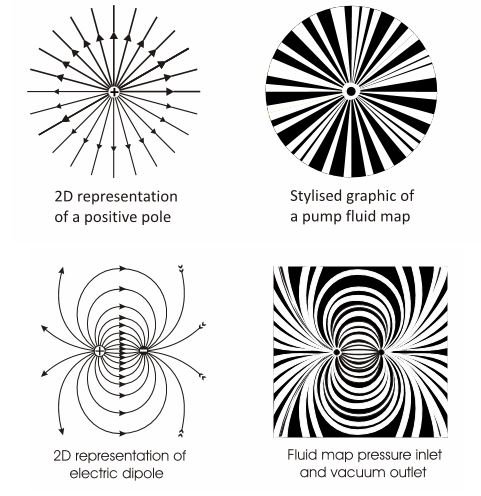 2D representation of a positive pole

Stylised graphic of a pump fluid map

2D representation of electric dipole

Fluid map pressure inlet and vacuum outlet