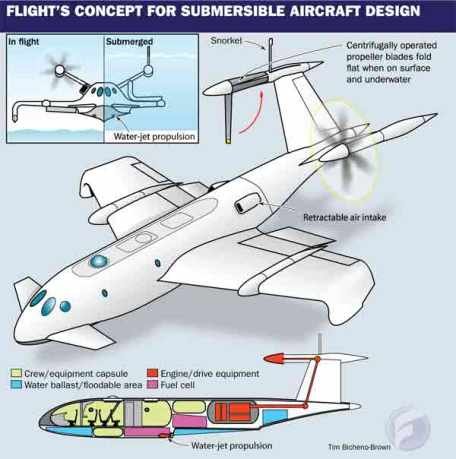 FLIGHT'S CONCEPT FOR SUBMERSIBLE AIRCRAFT DESIGN

In flight

Submerged

Water-jet propulsion

Snorkel

Centrifugally operated propeller blades fold flat when on surface and underwater

Retractable air intake

Crew/equipment capsule

Water ballast/floodable area

Engine/drive equipment

Fuel cell

Water-jet propulsion

Tim Bicheno-Brown