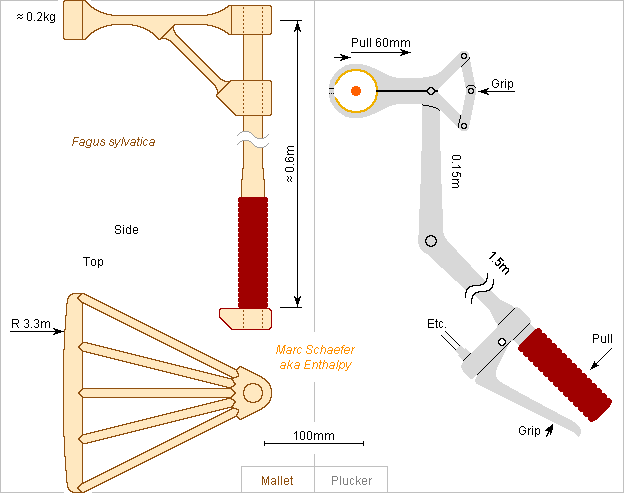 ≈ 0.2kg

Fagus sylvatica

≈ 0.6m

Side

Top

R 3.3m

Marc Schaefer aka Enthalpy

100mm

Mallet

Plucker

Pull 60mm

Grip

0.15m

1.5m

Etc.

Pull

Grip