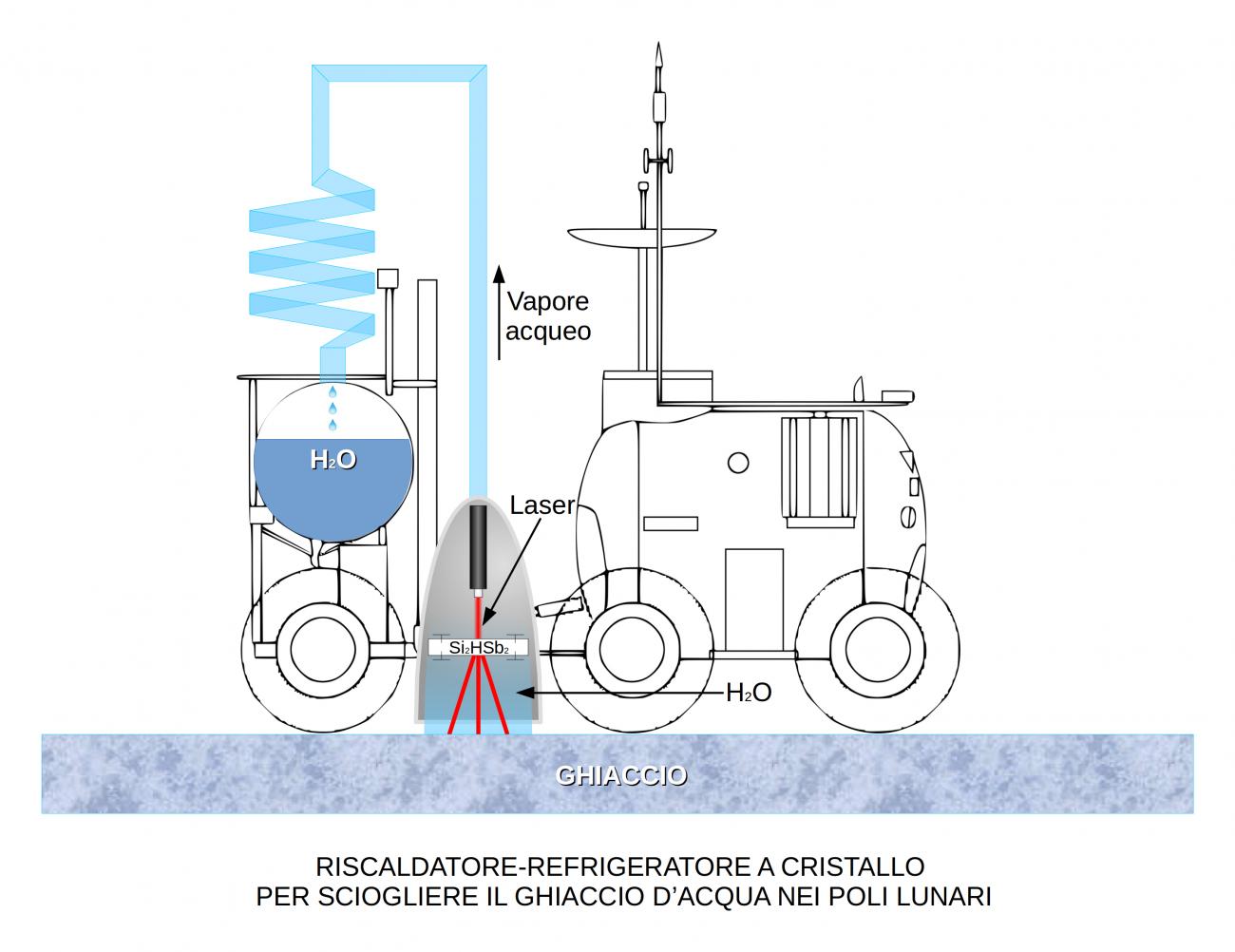 Vapore acqueo

$H_2O$

Laser

$Si_2HSb_2$

$H_2O$

GHIACCIO

RISCALDATORE-REFRIGERATORE A CRISTALLO
PER SCIOGLIERE IL GHIACCIO D'ACQUA NEI POLI LUNARI