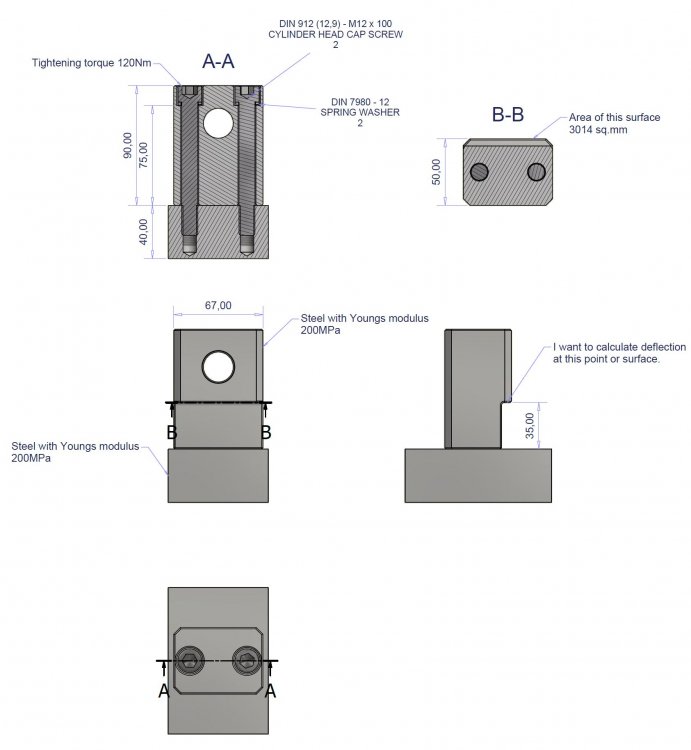 DIN 912 (12,9) - M12 x 100
CYLINDER HEAD CAP SCREW
2

Tightening torque 120Nm

A-A

DIN 7980 - 12
SPRING WASHER
2

90,00
75,00
40,00

B-B

Area of this surface
3014 sq.mm

50,00

67,00

Steel with Youngs modulus
200MPa

I want to calculate deflection
at this point or surface.

B
B

35,00

Steel with Youngs modulus
200MPa

A
A