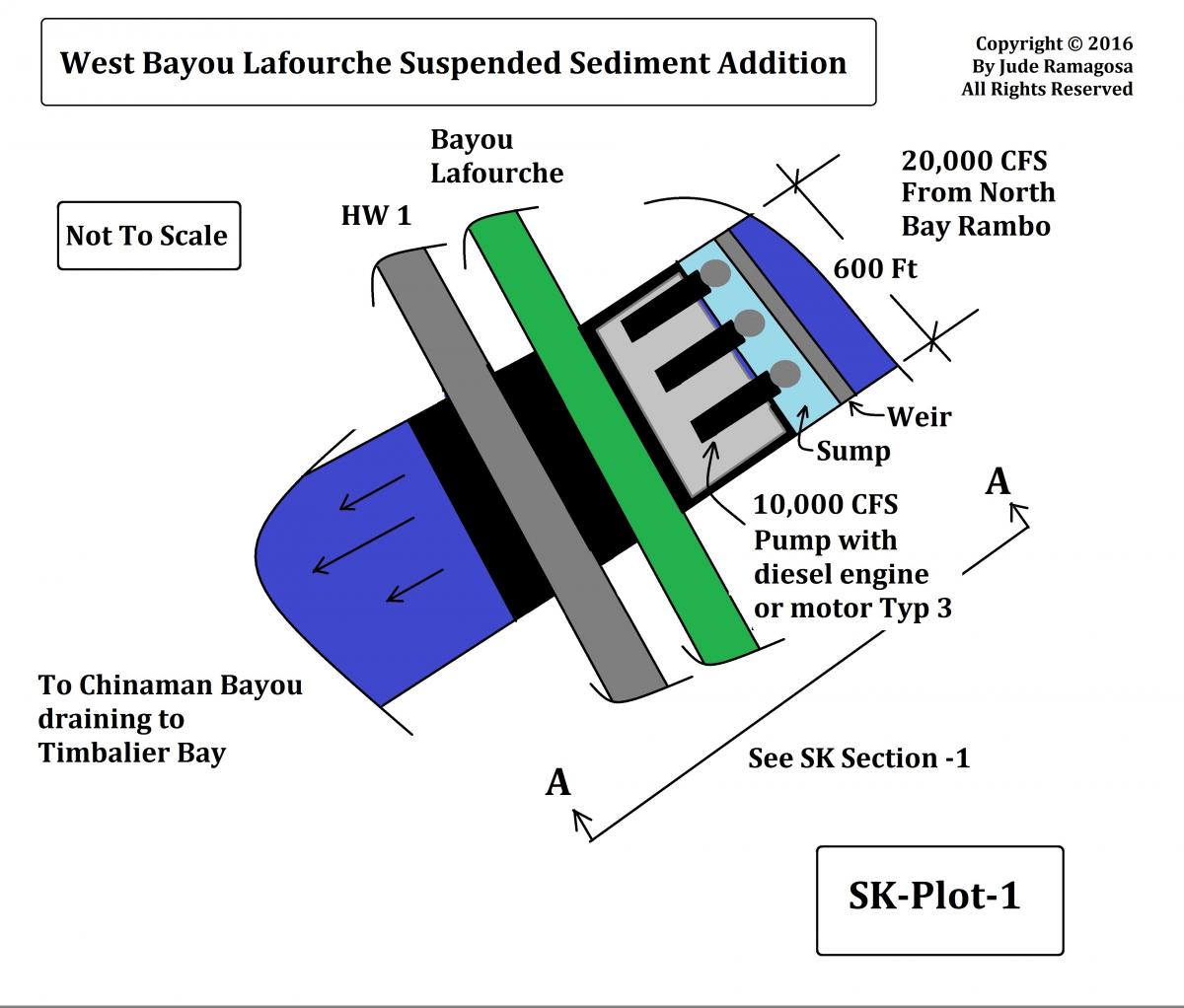 West Bayou Lafourche Suspended Sediment Addition

Copyright © 2016
By Jude Ramagosa
All Rights Reserved

Not To Scale

HW 1

Bayou
Lafourche

20,000 CFS
From North
Bay Rambo

600 Ft

Weir

Sump

10,000 CFS
Pump with
diesel engine
or motor Typ 3

A

To Chinaman Bayou
draining to
Timbalier Bay

See SK Section -1

A

SK-Plot-1