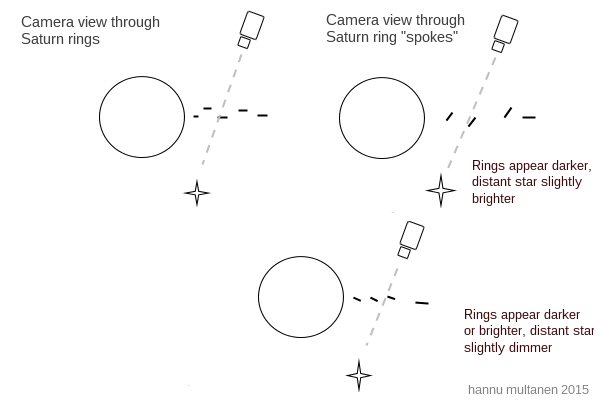 Camera view through Saturn rings

Camera view through Saturn ring "spokes"

Rings appear darker, distant star slightly brighter

Rings appear darker or brighter, distant star slightly dimmer

hannu multanen 2015