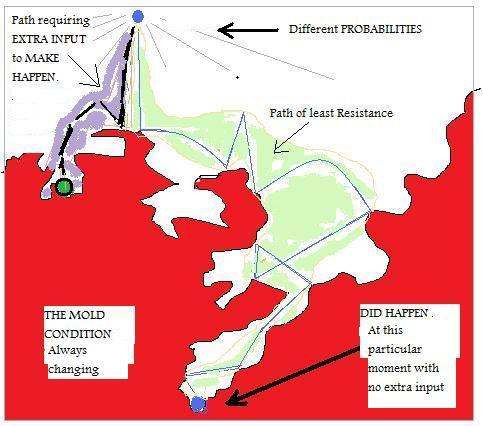 Path requiring EXTRA INPUT to MAKE HAPPEN.

Different PROBABILITIES

Path of least Resistance

THE MOLD CONDITION Always changing

DID HAPPEN . At this particular moment with no extra input