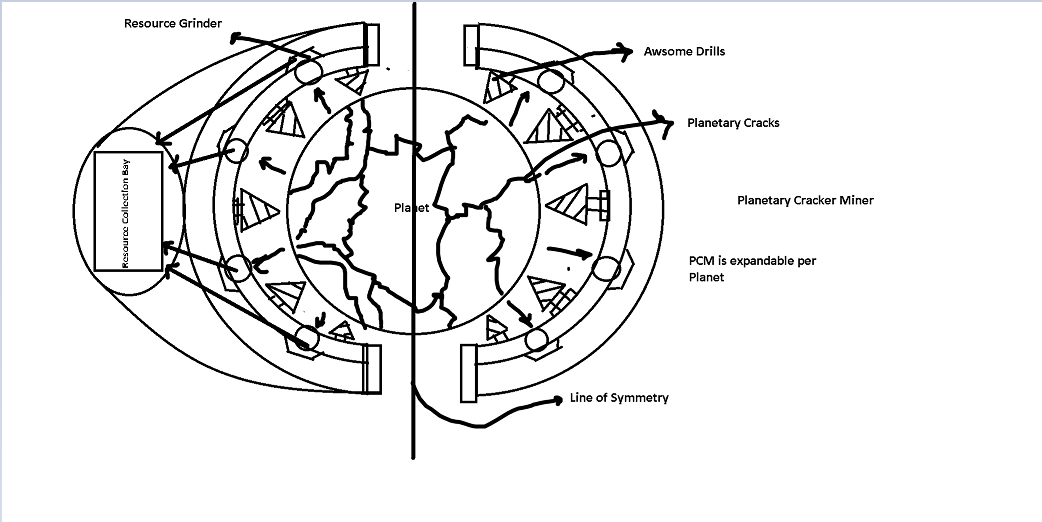 Resource Grinder

Awsome Drills

Planetary Cracks

Resource Collection Bay

Planet

Planetary Cracker Miner

PCM is expandable per Planet

Line of Symmetry