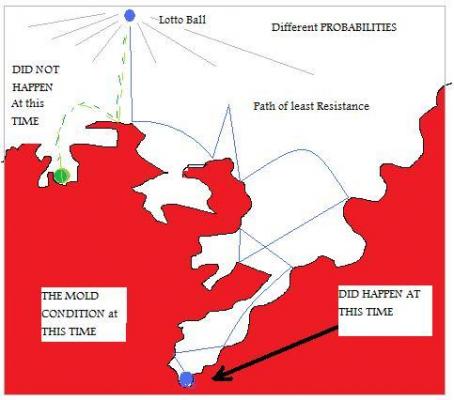 Lotto Ball

Different PROBABILITIES

DID NOT HAPPEN At this TIME

Path of least Resistance

THE MOLD CONDITION at THIS TIME

DID HAPPEN AT THIS TIME