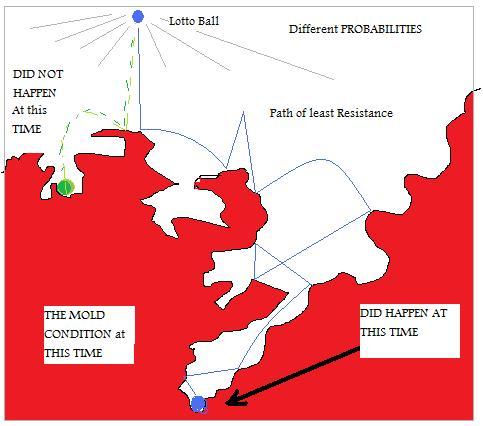 Lotto Ball

Different PROBABILITIES

DID NOT HAPPEN At this TIME

Path of least Resistance

THE MOLD CONDITION at THIS TIME

DID HAPPEN AT THIS TIME