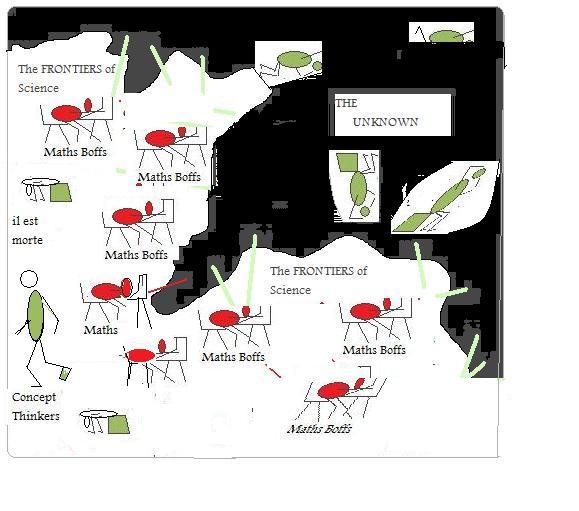 The FRONTIERS of Science

THE UNKNOWN

Maths Boffs

Maths Boffs

il est morte

Maths Boffs

The FRONTIERS of Science

Maths

Maths Boffs

Maths Boffs

Concept Thinkers

Maths Boffs