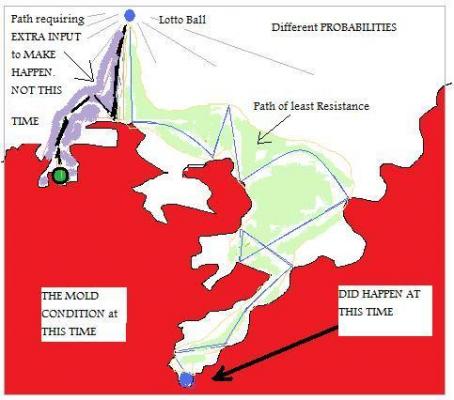 Path requiring EXTRA INPUT to MAKE HAPPEN. NOT THIS TIME

Lotto Ball

Different PROBABILITIES

Path of least Resistance

THE MOLD CONDITION at THIS TIME

DID HAPPEN AT THIS TIME