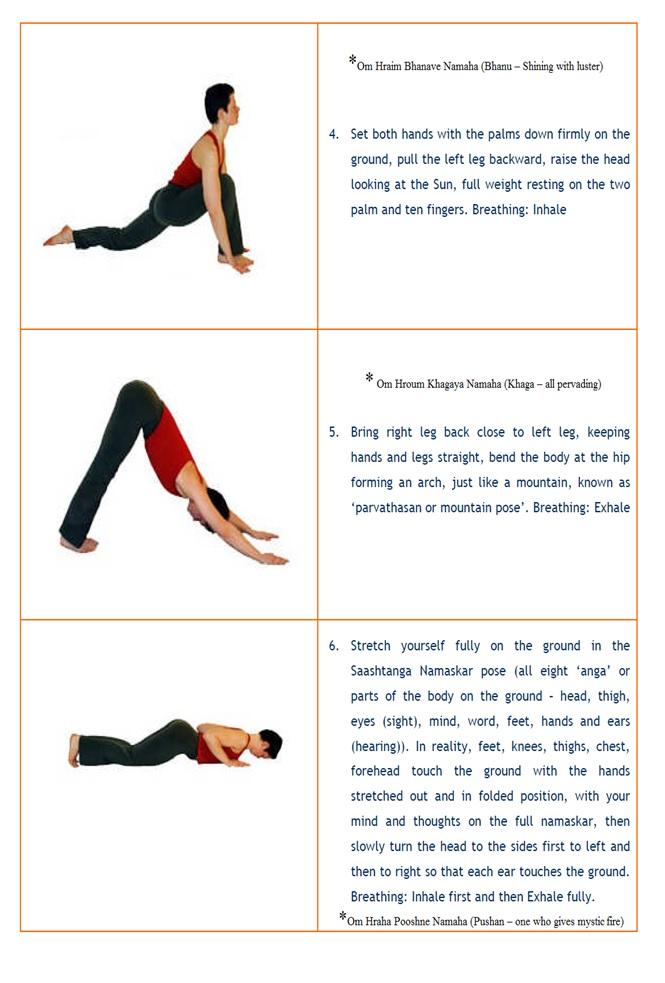 *Om Hraim Bhanave Namaha (Bhanu – Shining with luster)

4. Set both hands with the palms down firmly on the ground, pull the left leg backward, raise the head looking at the Sun, full weight resting on the two palm and ten fingers. Breathing: Inhale

* Om Hroum Khagaya Namaha (Khaga – all pervading)

5. Bring right leg back close to left leg, keeping hands and legs straight, bend the body at the hip forming an arch, just like a mountain, known as 'parvathasan or mountain pose'. Breathing: Exhale

6. Stretch yourself fully on the ground in the Saashtanga Namaskar pose (all eight 'anga' or parts of the body on the ground - head, thigh, eyes (sight), mind, word, feet, hands and ears (hearing)). In reality, feet, knees, thighs, chest, forehead touch the ground with the hands stretched out and in folded position, with your mind and thoughts on the full namaskar, then slowly turn the head to the sides first to left and then to right so that each ear touches the ground. Breathing: Inhale first and then Exhale fully.

*Om Hraha Pooshne Namaha (Pushan – one who gives mystic fire)