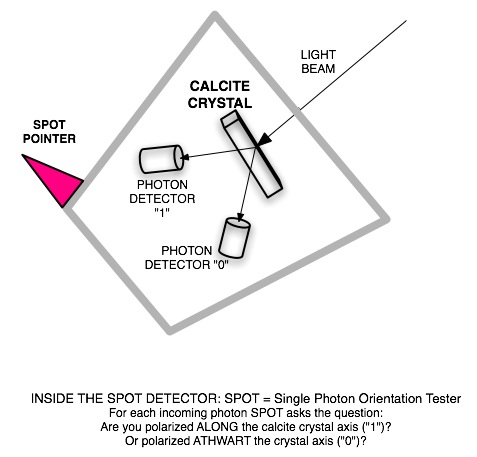 LIGHT BEAM

CALCITE CRYSTAL

SPOT POINTER

PHOTON DETECTOR "1"

PHOTON DETECTOR "0"

INSIDE THE SPOT DETECTOR: SPOT = Single Photon Orientation Tester
For each incoming photon SPOT asks the question:
Are you polarized ALONG the calcite crystal axis ("1")?
Or polarized ATHWART the crystal axis ("0")?